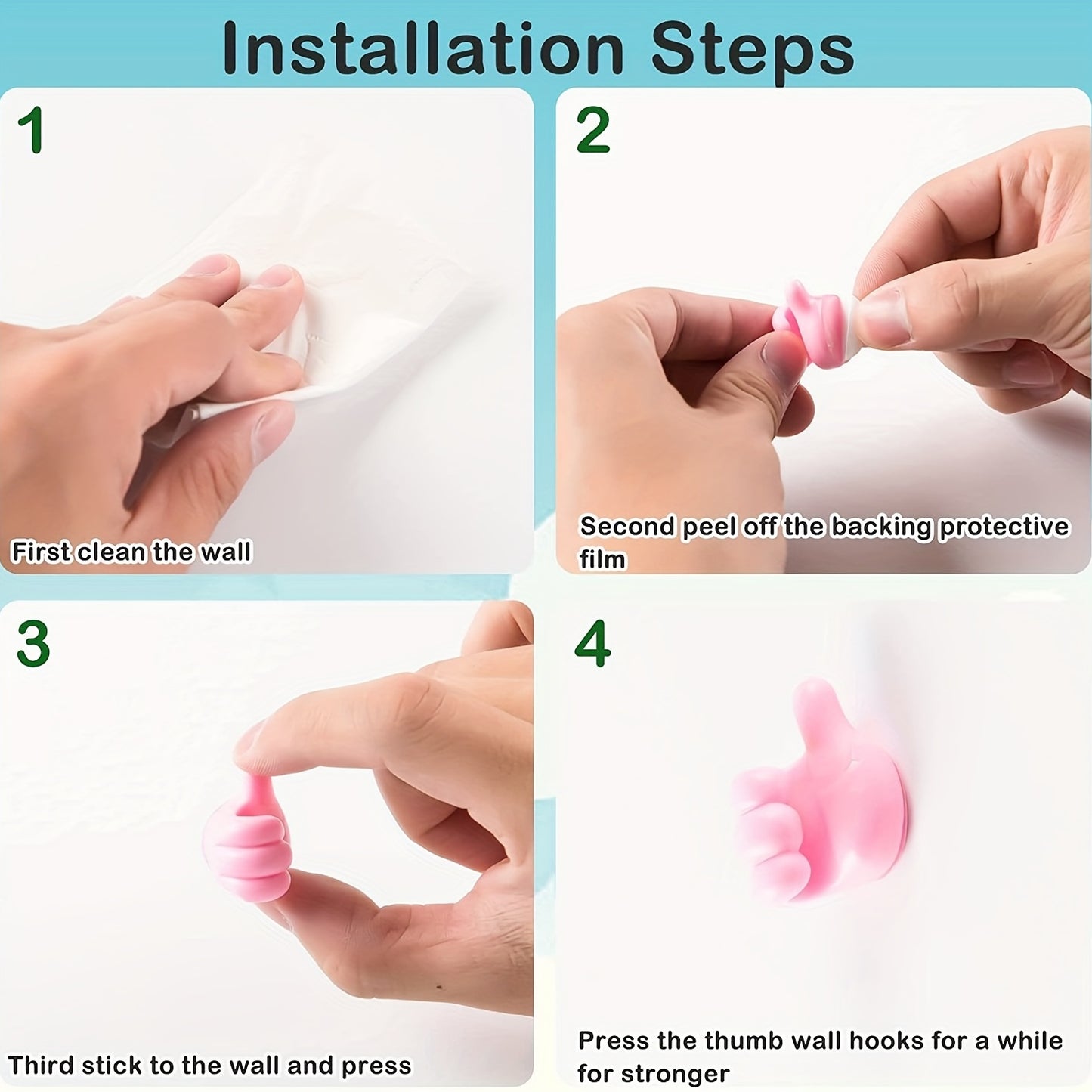 Installation Steps

1

First clean the wall

2

Second peel off the backing protective film

3

Third stick to the wall and press

4

Press the thumb wall hooks for a while for stronger