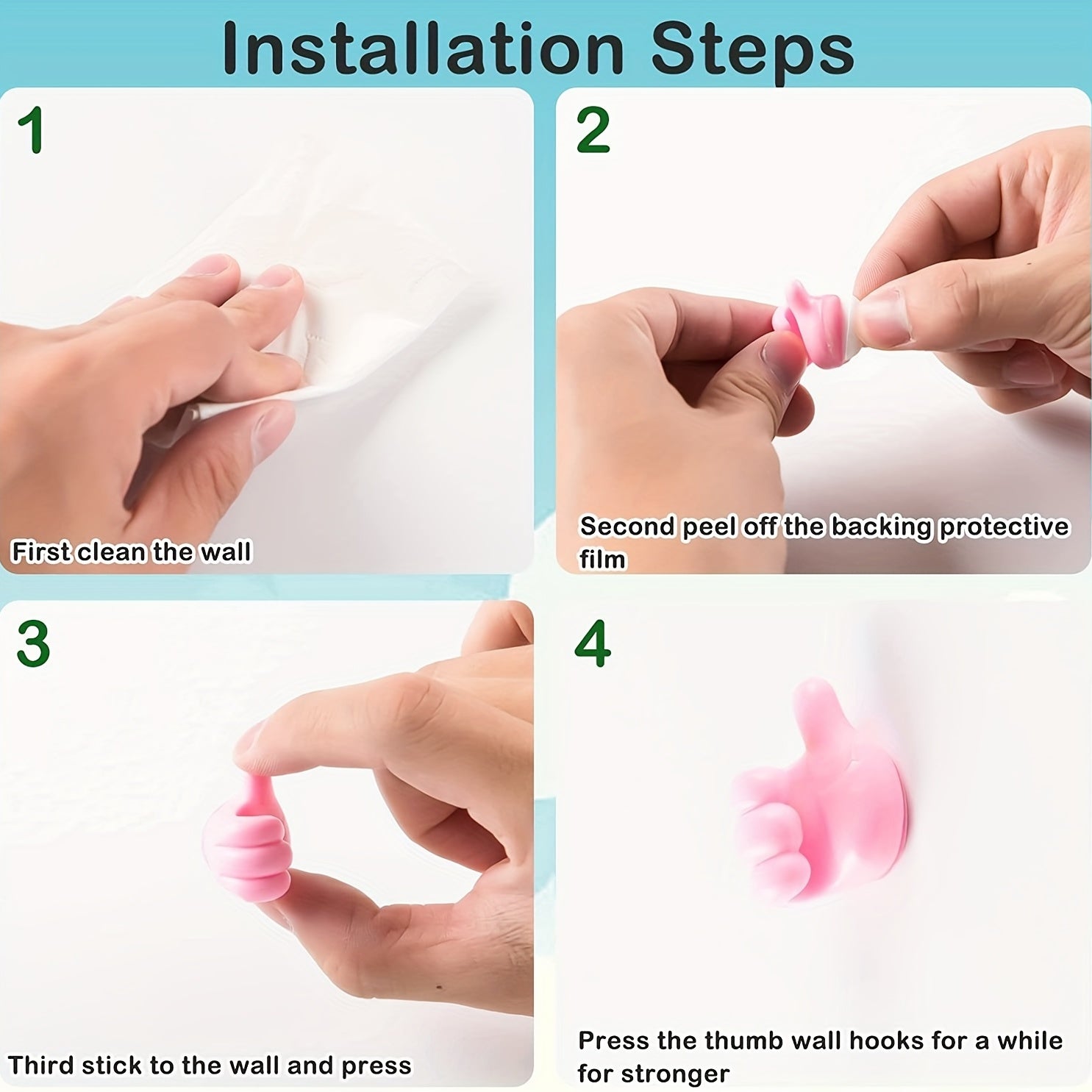 Installation Steps

1

First clean the wall

2

Second peel off the backing protective film

3

Third stick to the wall and press

4

Press the thumb wall hooks for a while for stronger